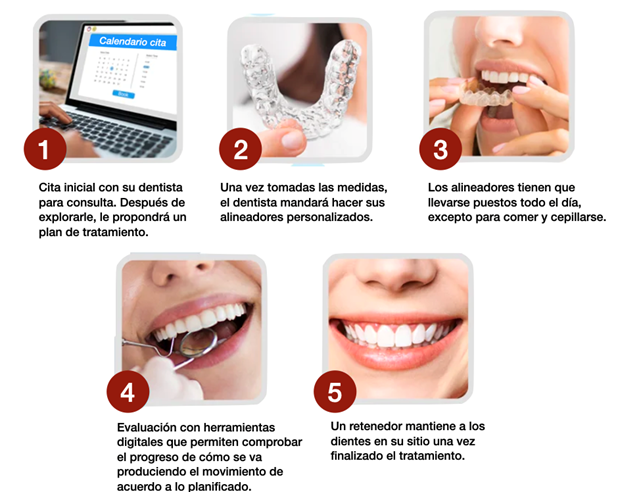 Calendario cita

Book

1

Cita inicial con su dentista para consulta. Después de explorarle, le propondrá un plan de tratamiento.

2

Una vez tomadas las medidas, el dentista mandará hacer sus alineadores personalizados.

3

Los alineadores tienen que llevarse puestos todo el día, excepto para comer y cepillarse.

4

Evaluación con herramientas digitales que permiten comprobar el progreso de cómo se va produciendo el movimiento de acuerdo a lo planificado.

5

Un retenedor mantiene a los dientes en su sitio una vez finalizado el tratamiento.